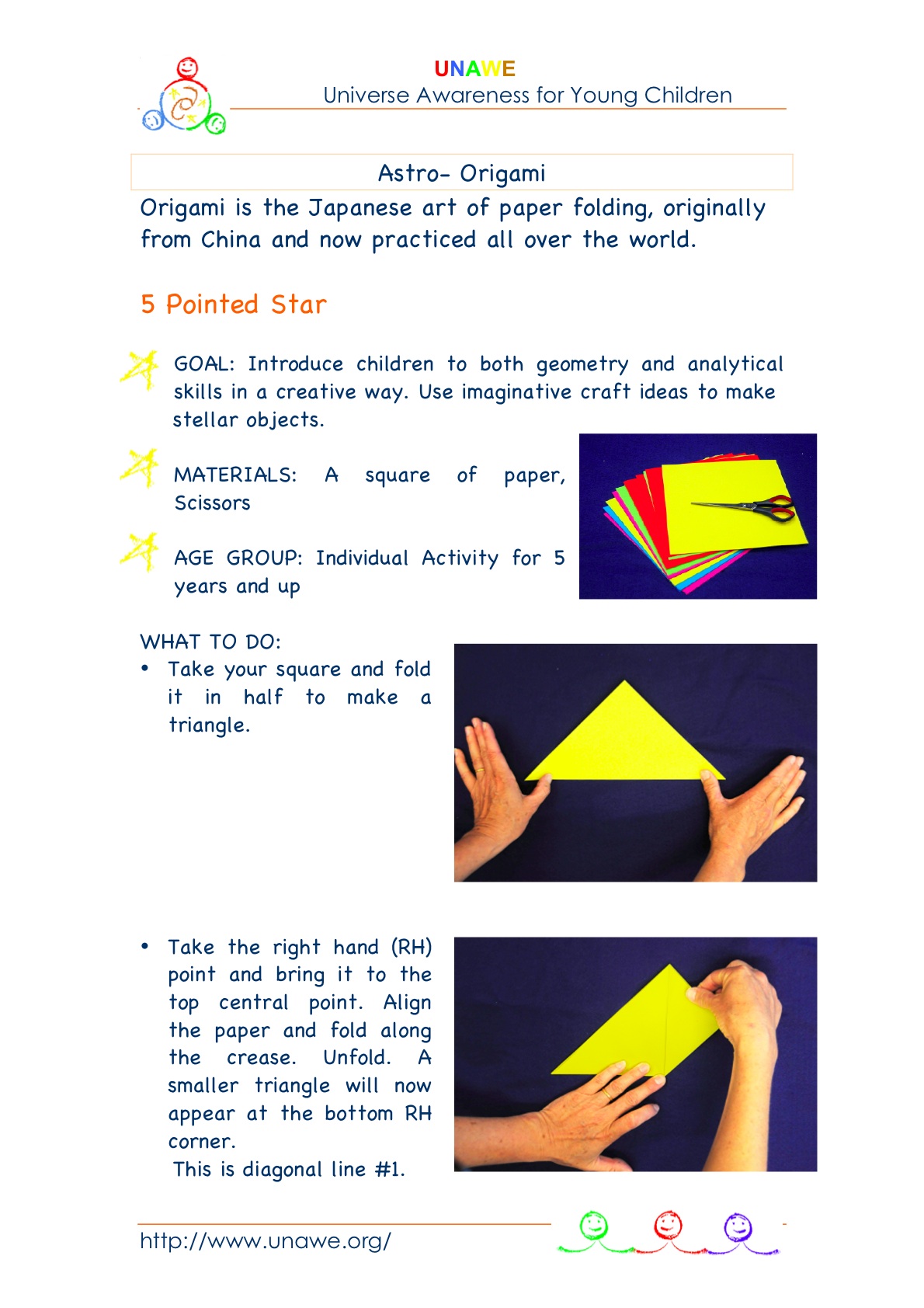 UNAWE
Universe Awareness for Young Children

Astro- Origami

Origami is the Japanese art of paper folding, originally from China and now practiced all over the world.

5 Pointed Star

GOAL: Introduce children to both geometry and analytical skills in a creative way. Use imaginative craft ideas to make stellar objects.

MATERIALS: A square of paper, Scissors

AGE GROUP: Individual Activity for 5 years and up

WHAT TO DO:
• Take your square and fold it in half to make a triangle.

• Take the right hand (RH) point and bring it to the top central point. Align the paper and fold along the crease. Unfold. A smaller triangle will now appear at the bottom RH corner.
This is diagonal line #1.

http://www.unawe.org/